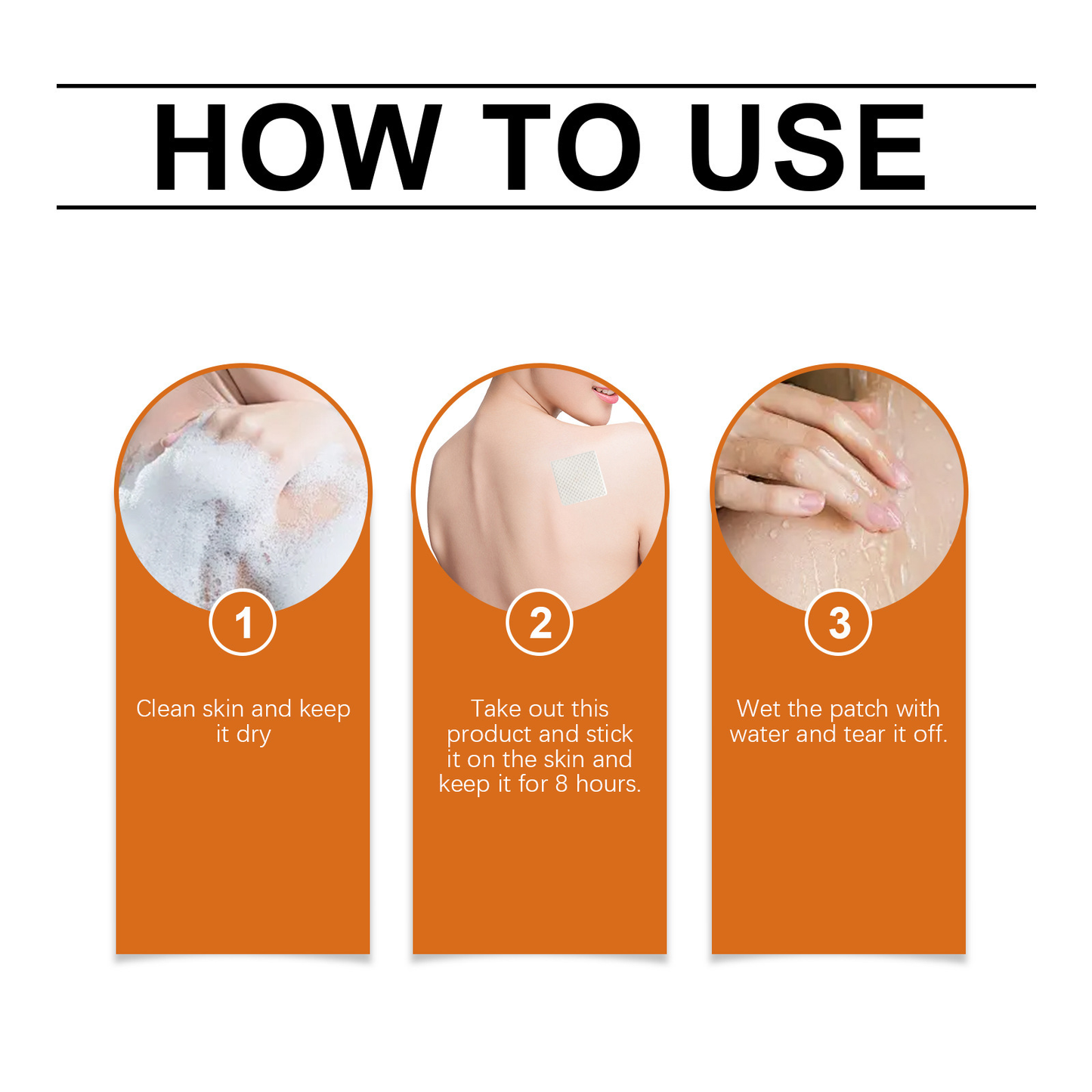 HOW TO USE

1

Clean skin and keep it dry

2

Take out this product and stick it on the skin and keep it for 8 hours.

3

Wet the patch with water and tear it off.