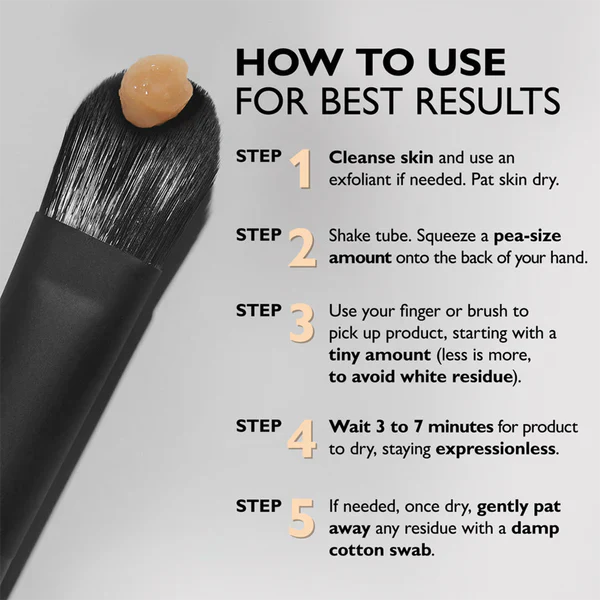 HOW TO USE
FOR BEST RESULTS

STEP 1 Cleanse skin and use an exfoliant if needed. Pat skin dry.

STEP 2 Shake tube. Squeeze a pea-size amount onto the back of your hand.

STEP 3 Use your finger or brush to pick up product, starting with a tiny amount (less is more, to avoid white residue).

STEP 4 Wait 3 to 7 minutes for product to dry, staying expressionless.

STEP 5 If needed, once dry, gently pat away any residue with a damp cotton swab.