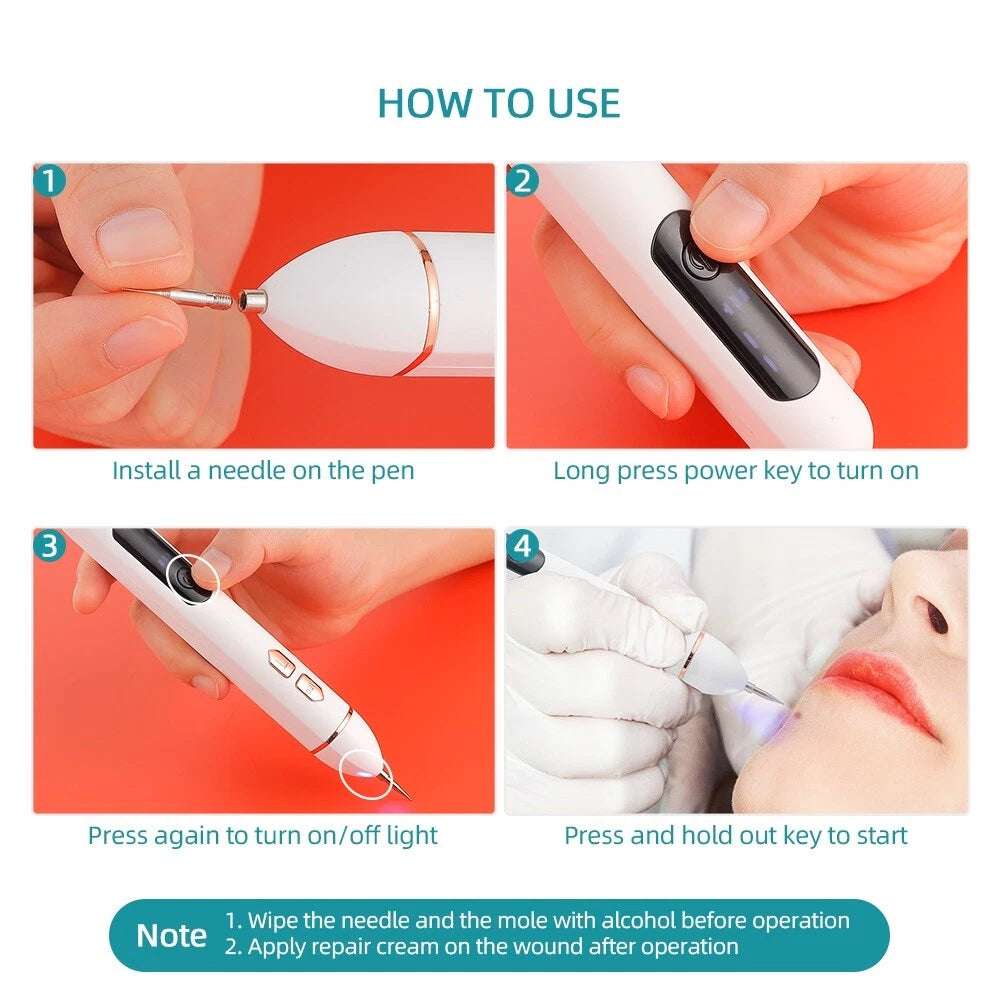 HOW TO USE

1
Install a needle on the pen

2
Long press power key to turn on

3
Press again to turn on/off light

4
Press and hold out key to start

Note
1. Wipe the needle and the mole with alcohol before operation
2. Apply repair cream on the wound after operation