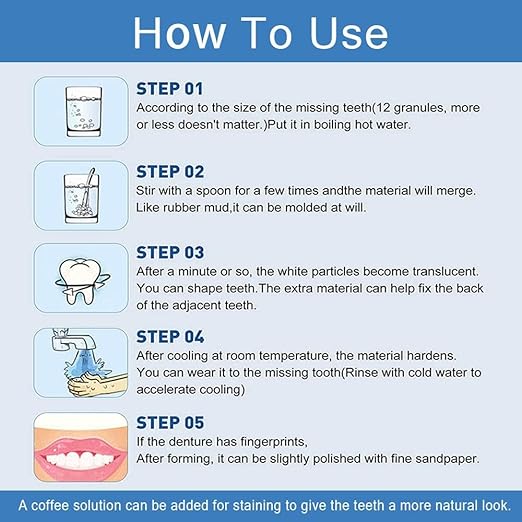 How To Use

STEP 01
According to the size of the missing teeth(12 granules, more or less doesn't matter.)Put it in boiling hot water.

STEP 02
Stir with a spoon for a few times andthe material will merge. Like rubber mud,it can be molded at will.

STEP 03
After a minute or so, the white particles become translucent. You can shape teeth.The extra material can help fix the back of the adjacent teeth.

STEP 04
After cooling at room temperature, the material hardens. You can wear it to the missing tooth(Rinse with cold water to accelerate cooling)

STEP 05
If the denture has fingerprints,
After forming, it can be slightly polished with fine sandpaper.

A coffee solution can be added for staining to give the teeth a more natural look.