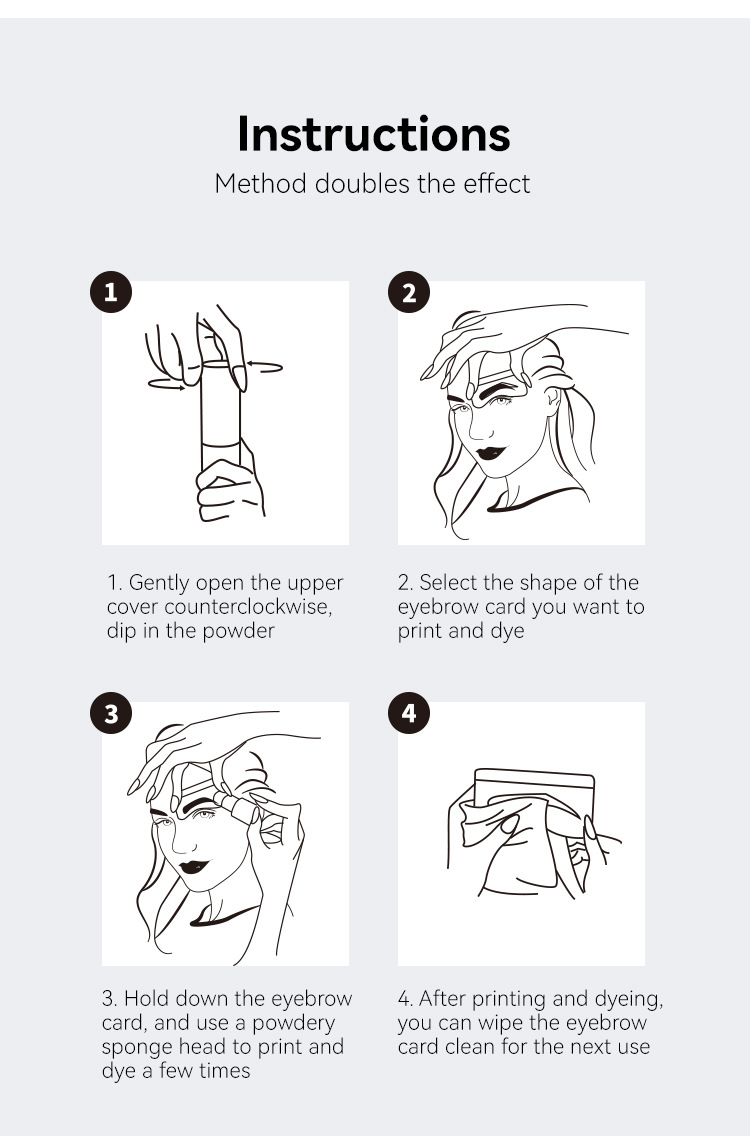 Instructions

Method doubles the effect

1

1. Gently open the upper cover counterclockwise, dip in the powder

2

2. Select the shape of the eyebrow card you want to print and dye

3

3. Hold down the eyebrow card, and use a powdery sponge head to print and dye a few times

4

4. After printing and dyeing, you can wipe the eyebrow card clean for the next use