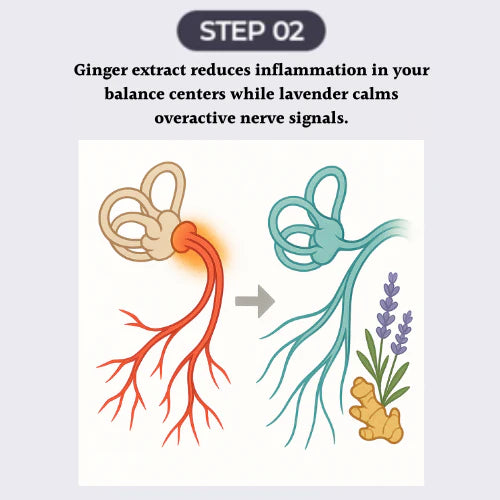 STEP 02

Ginger extract reduces inflammation in your balance centers while lavender calms overactive nerve signals.