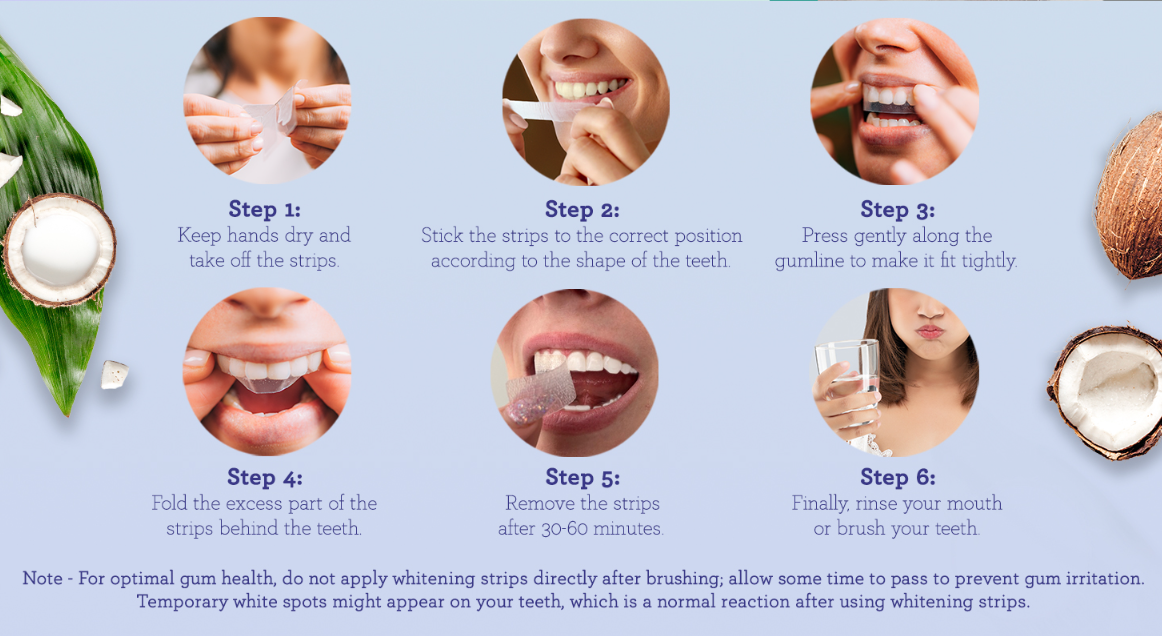 Step 1:
Keep hands dry and take off the strips.

Step 2:
Stick the strips to the correct position according to the shape of the teeth.

Step 3:
Press gently along the gumline to make it fit tightly.

Step 4:
Fold the excess part of the strips behind the teeth.

Step 5:
Remove the strips after 30-60 minutes.

Step 6:
Finally, rinse your mouth or brush your teeth.

Note - For optimal gum health, do not apply whitening strips directly after brushing; allow some time to pass to prevent gum irritation. Temporary white spots might appear on your teeth, which is a normal reaction after using whitening strips.