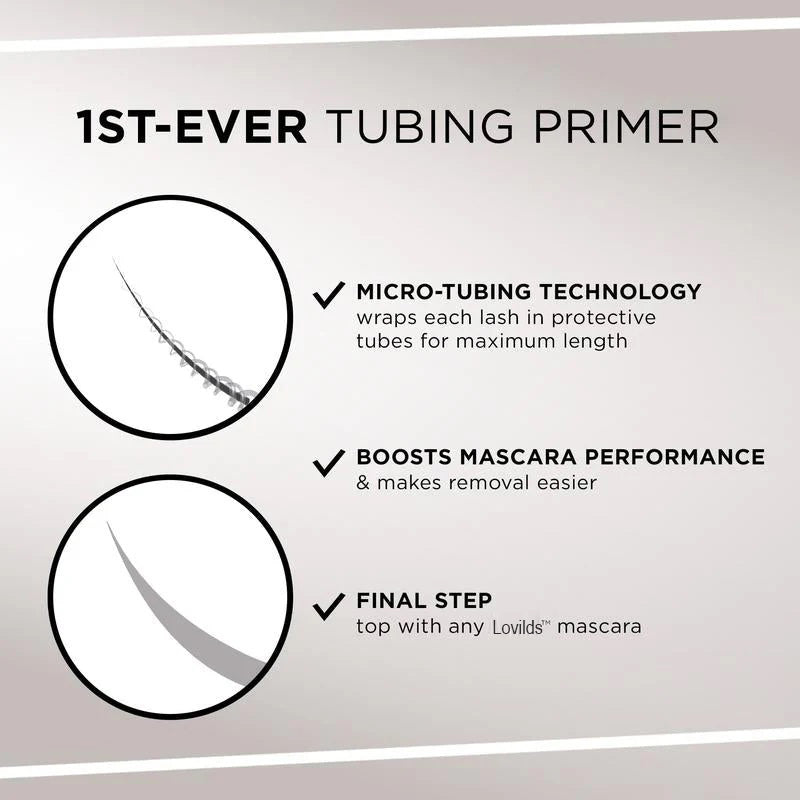 1ST-EVER TUBING PRIMER

✓ MICRO-TUBING TECHNOLOGY
wraps each lash in protective tubes for maximum length

✓ BOOSTS MASCARA PERFORMANCE
& makes removal easier

✓ FINAL STEP
top with any Lovilds™ mascara