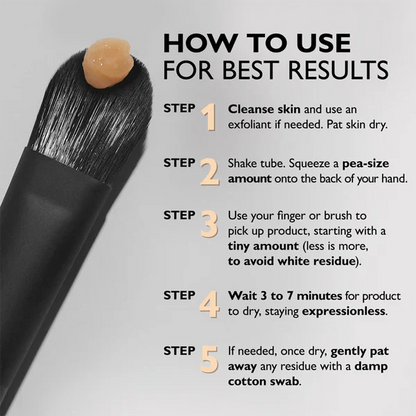 HOW TO USE
FOR BEST RESULTS

STEP 1 Cleanse skin and use an exfoliant if needed. Pat skin dry.

STEP 2 Shake tube. Squeeze a pea-size amount onto the back of your hand.

STEP 3 Use your finger or brush to pick up product, starting with a tiny amount (less is more, to avoid white residue).

STEP 4 Wait 3 to 7 minutes for product to dry, staying expressionless.

STEP 5 If needed, once dry, gently pat away any residue with a damp cotton swab.