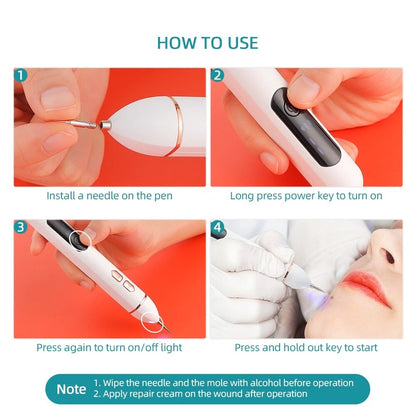 HOW TO USE

1
Install a needle on the pen

2
Long press power key to turn on

3
Press again to turn on/off light

4
Press and hold out key to start

Note
1. Wipe the needle and the mole with alcohol before operation
2. Apply repair cream on the wound after operation