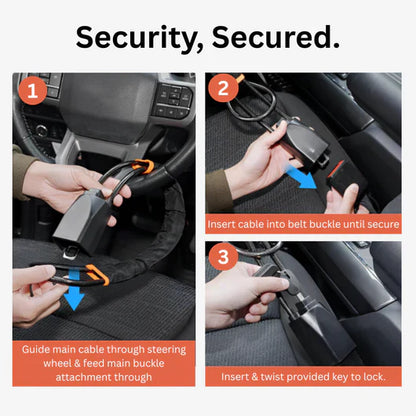 Security, Secured.

1

Guide main cable through steering wheel & feed main buckle attachment through

2

Insert cable into belt buckle until secure

3

Insert & twist provided key to lock.