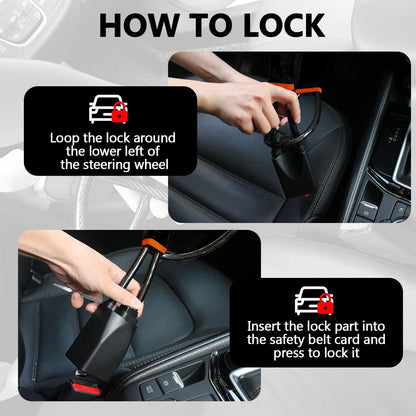 HOW TO LOCK

Loop the lock around the lower left of the steering wheel

Insert the lock part into the safety belt card and press to lock it